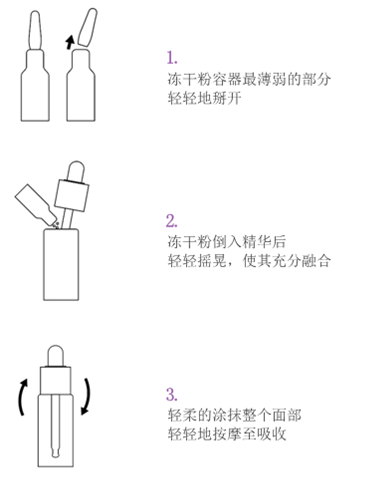 1.
冻干粉容器最薄弱的部分
轻轻地掰开

2.
冻干粉倒入精华后
轻轻摇晃，使其充分融合

3.
轻柔的涂抹整个面部
轻轻地按摩至吸收